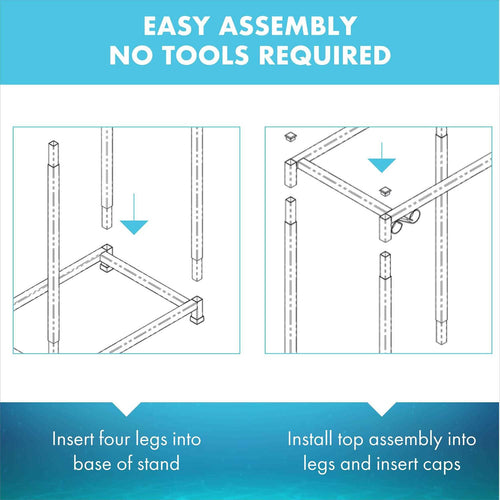 EASY ASSEMBLY
NO TOOLS REQUIRED

Insert four legs into base of stand

Install top assembly into legs and insert caps