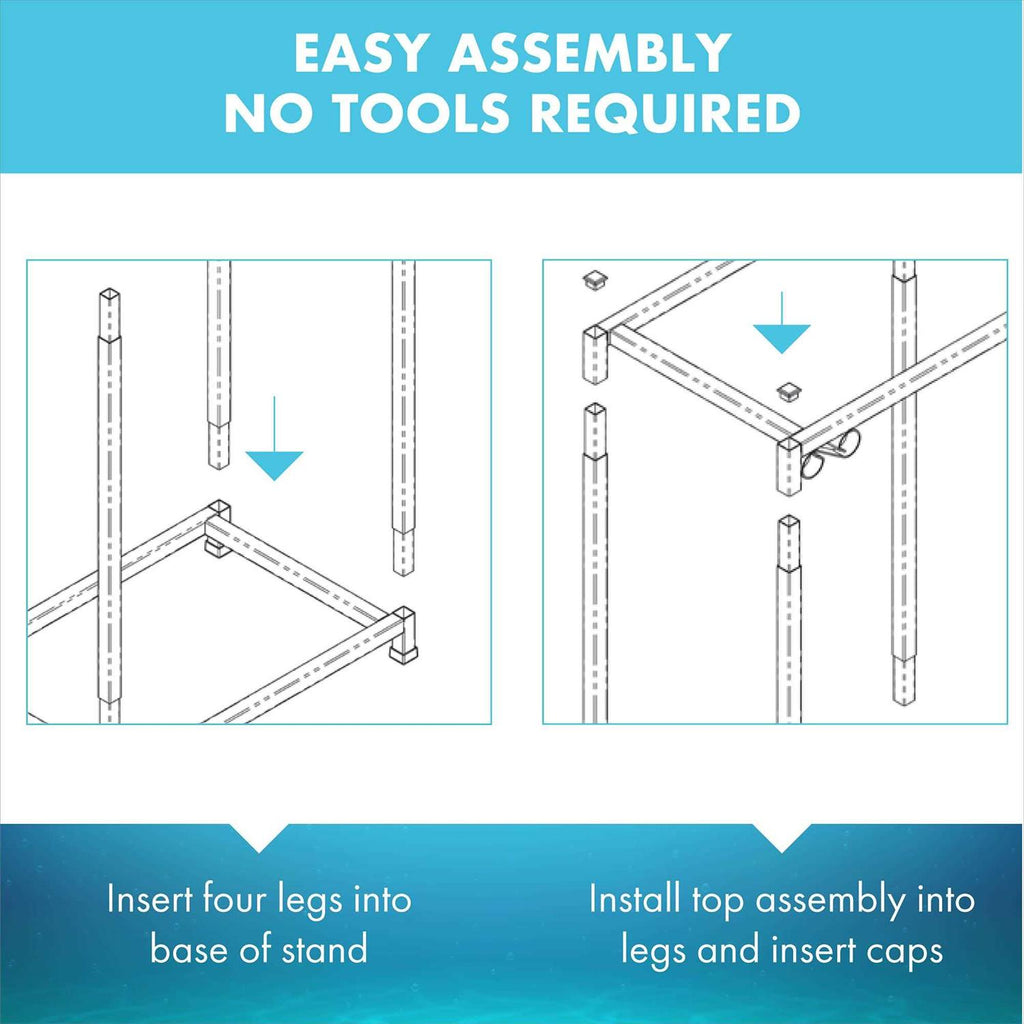 EASY ASSEMBLY
NO TOOLS REQUIRED

Insert four legs into base of stand

Install top assembly into legs and insert caps