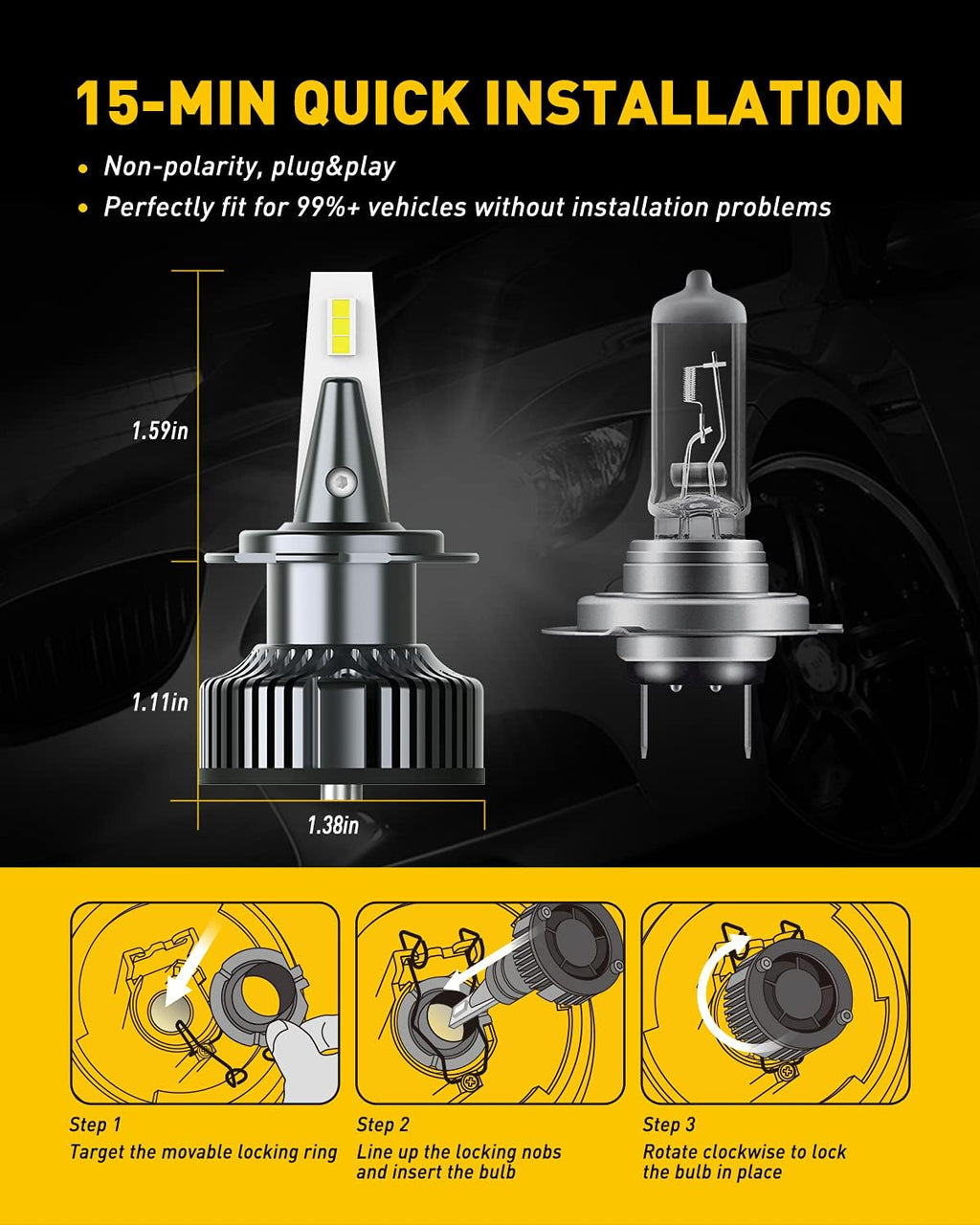 15-MIN QUICK INSTALLATION

• Non-polarity, plug&play
• Perfectly fit for 99%+ vehicles without installation problems

1.59in

1.11in

1.38in

Step 1
Target the movable locking ring

Step 2
Line up the locking nobs and insert the bulb

Step 3
Rotate clockwise to lock the bulb in place