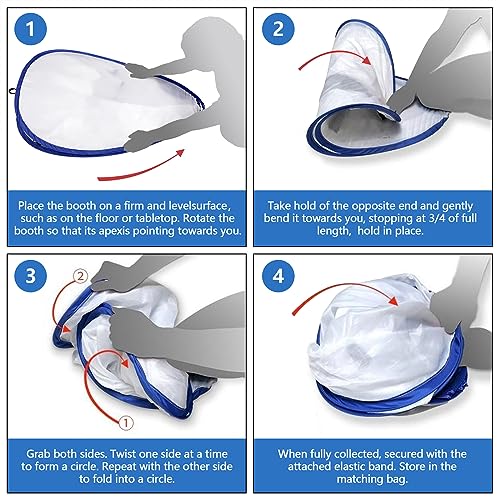 1

Place the booth on a firm and levelsurface, such as on the floor or tabletop. Rotate the booth so that its apexis pointing towards you.

2

Take hold of the opposite end and gently bend it towards you, stopping at 3/4 of full length, hold in place.

3

2

1

Grab both sides. Twist one side at a time to form a circle. Repeat with the other side to fold into a circle.

4

When fully collected, secured with the attached elastic band. Store in the matching bag.