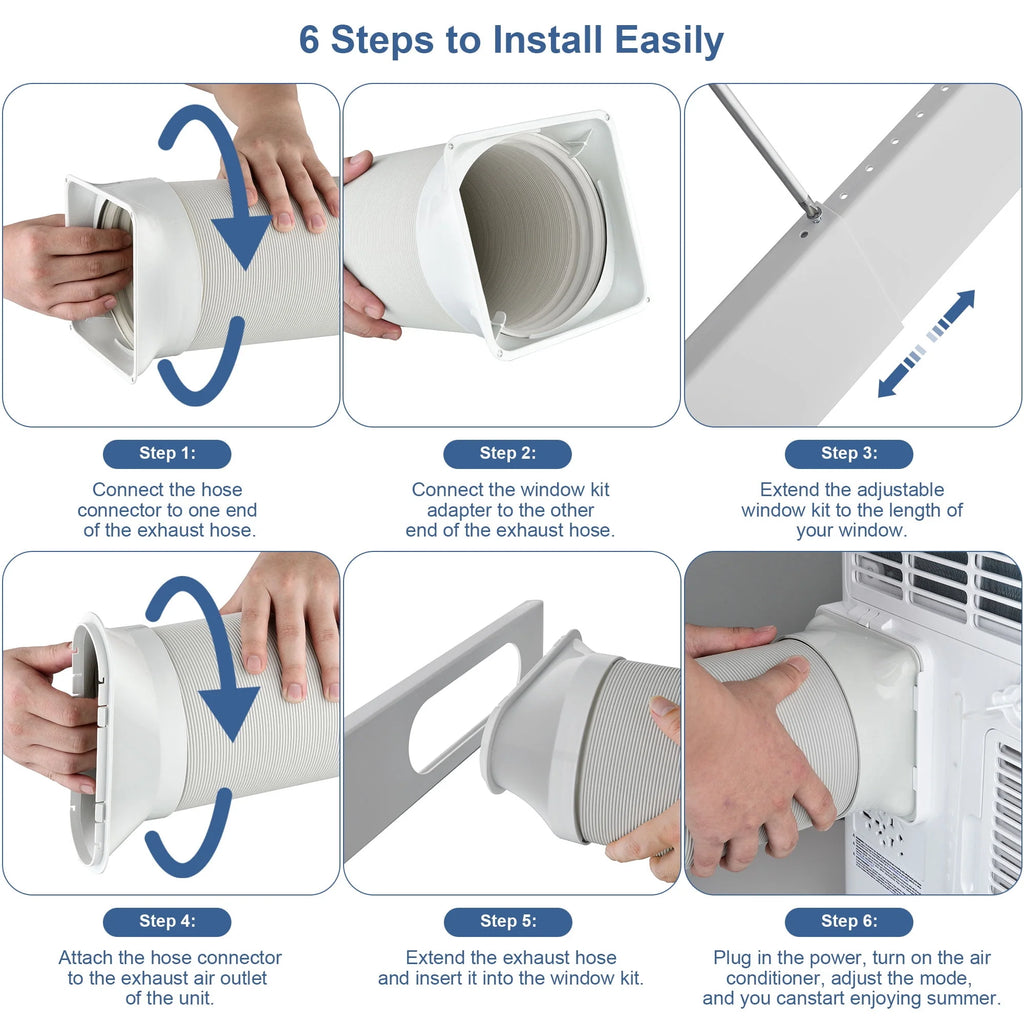 6 Steps to Install Easily

Step 1:

Connect the hose connector to one end of the exhaust hose.

Step 2:

Connect the window kit adapter to the other end of the exhaust hose.

Step 3:

Extend the adjustable window kit to the length of your window.

Step 4:

Attach the hose connector to the exhaust air outlet of the unit.

Step 5:

Extend the exhaust hose and insert it into the window kit.

Step 6:

Plug in the power, turn on the air conditioner, adjust the mode, and you canstart enjoying summer.